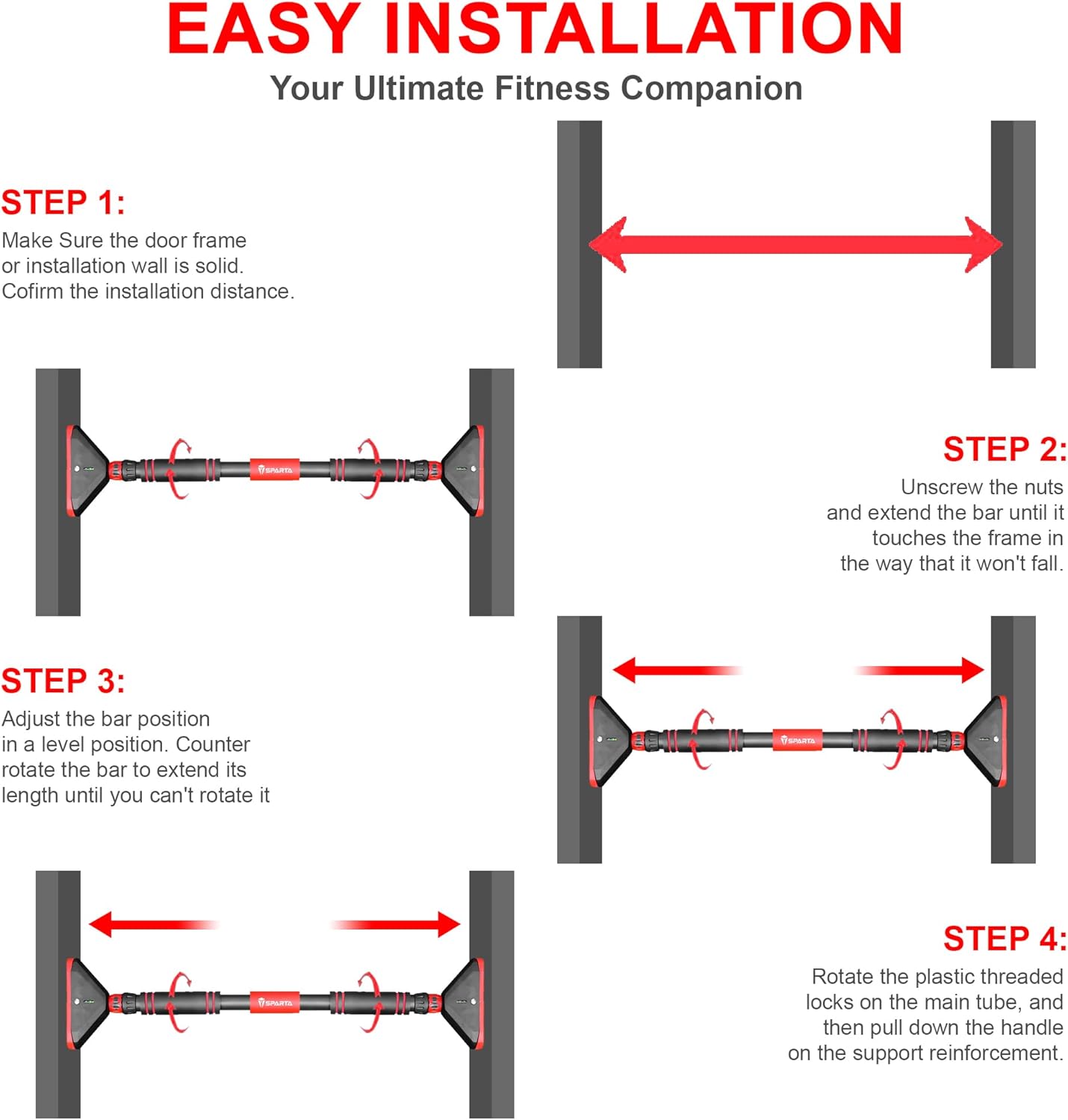 EASY INSTALLATION
Your Ultimate Fitness Companion

STEP 1:
Make Sure the door frame or installation wall is solid. Cofirm the installation distance.

SPARTA

STEP 2:
Unscrew the nuts and extend the bar until it touches the frame in the way that it won't fall.

STEP 3:
Adjust the bar position in a level position. Counter rotate the bar to extend its length until you can't rotate it

SPARTA

SPARTA

STEP 4:
Rotate the plastic threaded locks on the main tube, and then pull down the handle on the support reinforcement.