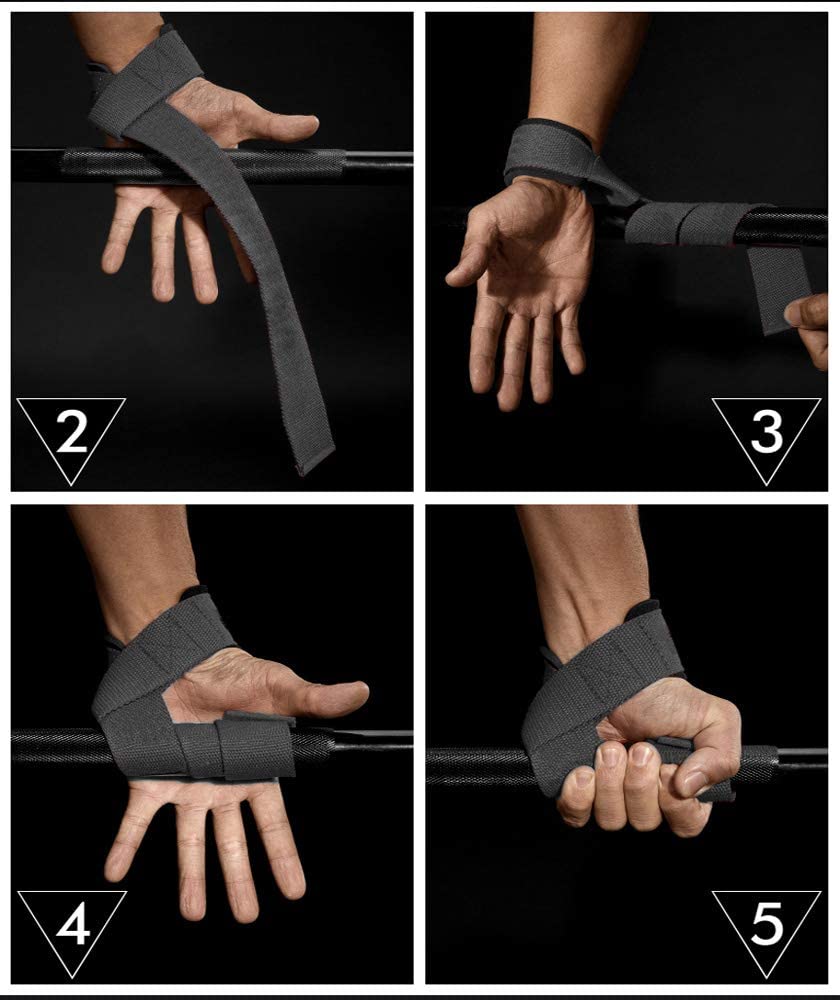 2

3

4

5