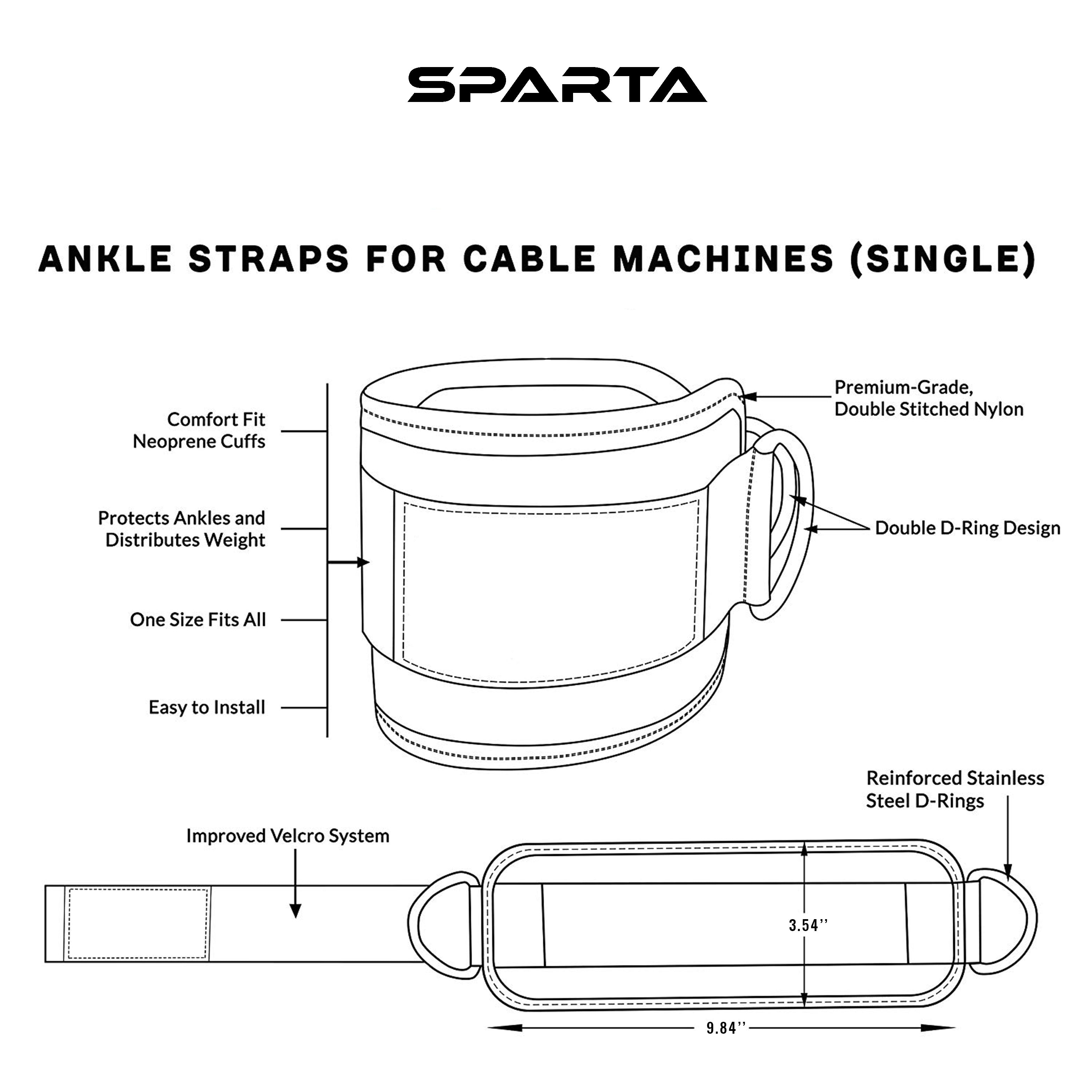 SPARTA

ANKLE STRAPS FOR CABLE MACHINES (SINGLE)

Comfort Fit Neoprene Cuffs

Protects Ankles and Distributes Weight

One Size Fits All

Easy to Install

Premium-Grade, Double Stitched Nylon

Double D-Ring Design

Reinforced Stainless Steel D-Rings

Improved Velcro System

3.54''

9.84''